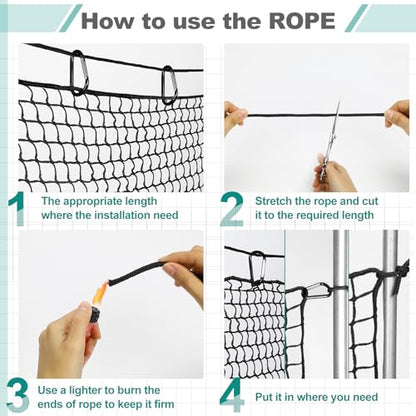 How to use the ROPE

1 The appropriate length where the installation need

2 Stretch the rope and cut it to the required length

3 Use a lighter to burn the ends of rope to keep it firm

4 Put it in where you need