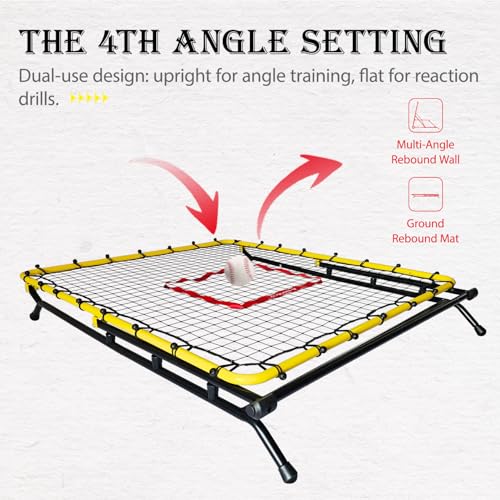 THE 4TH ANGLE SETTING

Dual-use design: upright for angle training, flat for reaction drills.

Multi-Angle Rebound Wall

Ground Rebound Mat