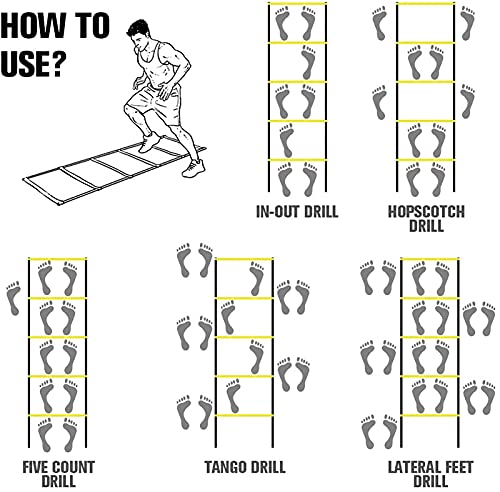 HOW TO USE?

IN-OUT DRILL

HOPSCOTCH DRILL

FIVE COUNT DRILL

TANGO DRILL

LATERAL FEET DRILL