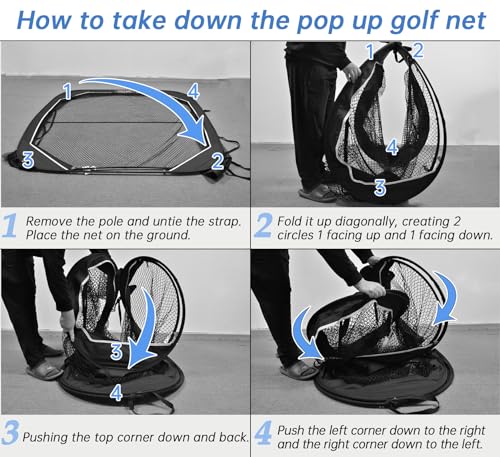 How to take down the pop up golf net

1
4
3
2

1 2
4
3

1 Remove the pole and untie the strap. Place the net on the ground.

2 Fold it up diagonally, creating 2 circles 1 facing up and 1 facing down.

3
4

3 Pushing the top corner down and back.

4 Push the left corner down to the right and the right corner down to the left.