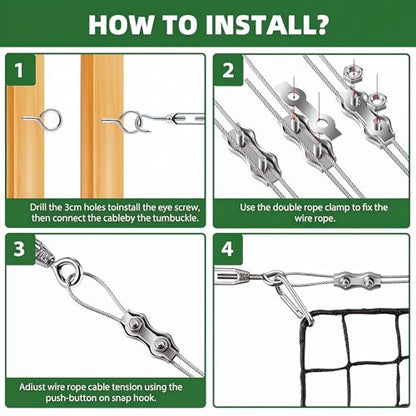 HOW TO INSTALL?

1

Drill the 3cm holes toinstall the eye screw, then connect the cableby the tumbuckle.

2

Use the double rope clamp to fix the wire rope.

3

Adiust wire rope cable tension using the push-button on snap hook.

4