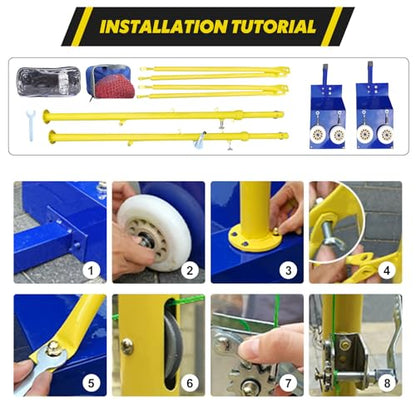 INSTALLATION TUTORIAL

1

2

3

4

5

6

7

8