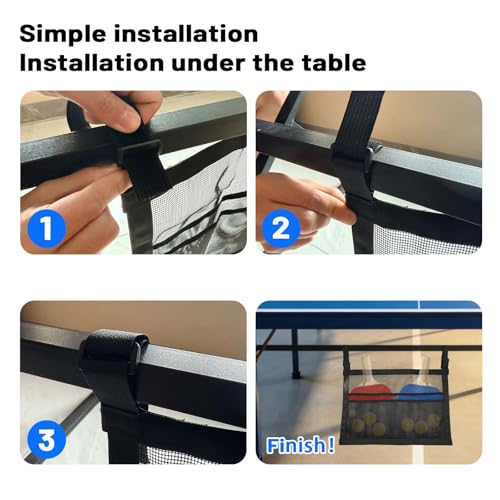 Simple installation
Installation under the table

1

2

3

Finish!