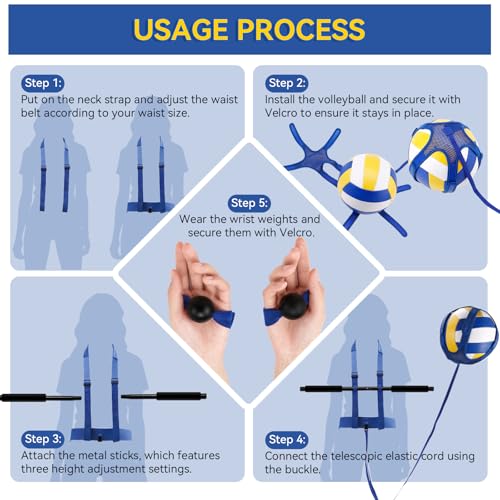 USAGE PROCESS

Step 1:
Put on the neck strap and adjust the waist belt according to your waist size.

Step 2:
Install the volleyball and secure it with Velcro to ensure it stays in place.

Step 5:
Wear the wrist weights and secure them with Velcro.

Step 3:
Attach the metal sticks, which features three height adjustment settings.

Step 4:
Connect the telescopic elastic cord using the buckle.