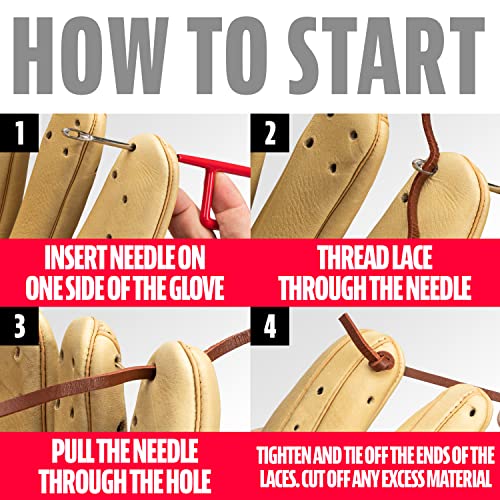 HOW TO START

1

INSERT NEEDLE ON ONE SIDE OF THE GLOVE

2

THREAD LACE THROUGH THE NEEDLE

3

PULL THE NEEDLE THROUGH THE HOLE

4

TIGHTEN AND TIE OFF THE ENDS OF THE LACES. CUT OFF ANY EXCESS MATERIAL