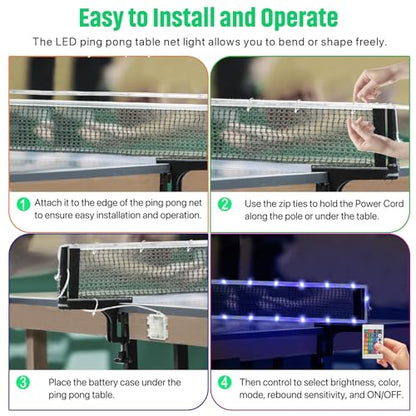 Easy to Install and Operate

The LED ping pong table net light allows you to bend or shape freely.

1 Attach it to the edge of the ping pong net to ensure easy installation and operation.

2 Use the zip ties to hold the Power Cord along the pole or under the table.

3 Place the battery case under the ping pong table.

4 Then control to select brightness, color, mode, rebound sensitivity, and ON/OFF.