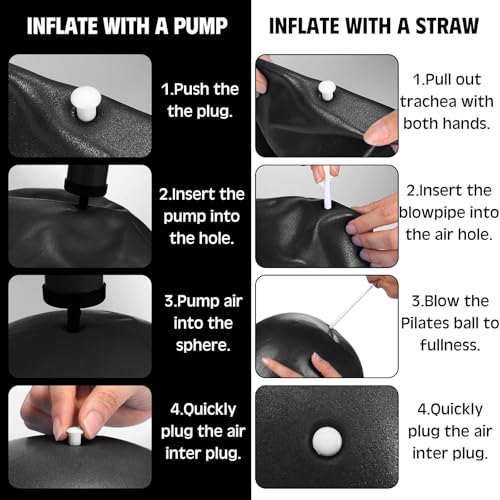 INFLATE WITH A PUMP

1.Push the the plug.

2.Insert the pump into the hole.

3.Pump air into the sphere.

4.Quickly plug the air inter plug.

INFLATE WITH A STRAW

1.Pull out trachea with both hands.

2.Insert the blowpipe into the air hole.

3.Blow the Pilates ball to fullness.

4.Quickly plug the air inter plug.