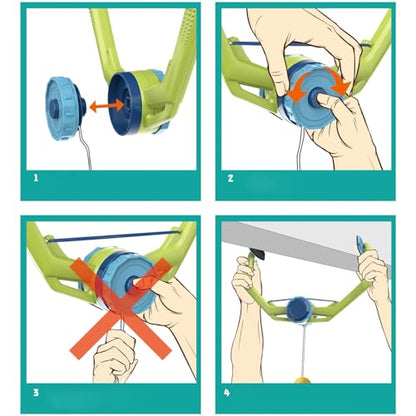 1

2

3

4