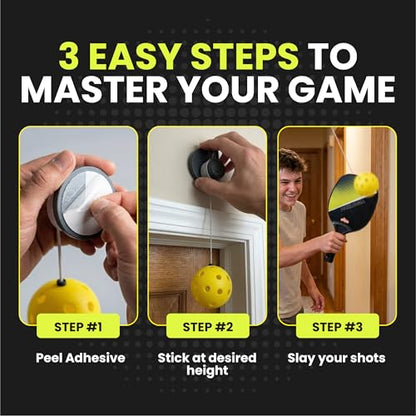 3 EASY STEPS TO MASTER YOUR GAME

STEP #1

Peel Adhesive

STEP #2

Stick at desired height

STEP #3

Slay your shots