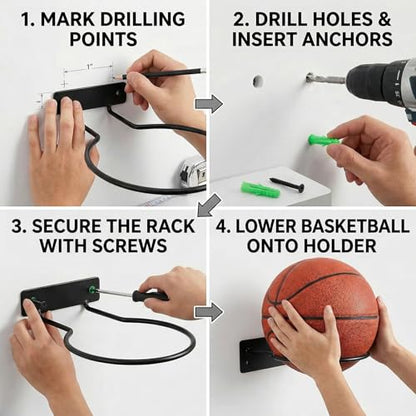 1. MARK DRILLING POINTS

1"

2. DRILL HOLES & INSERT ANCHORS

3. SECURE THE RACK WITH SCREWS

4. LOWER BASKETBALL ONTO HOLDER