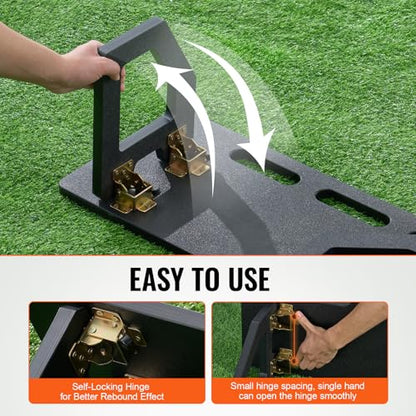 EASY TO USE

Self-Locking Hinge for Better Rebound Effect

Small hinge spacing, single hand can open the hinge smoothly