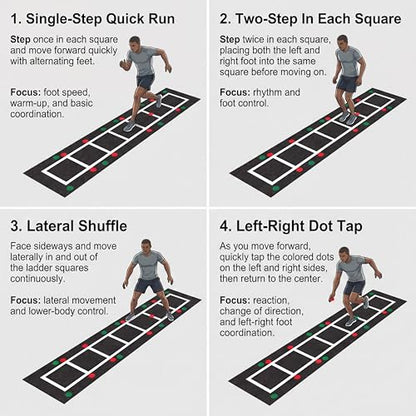 1. Single-Step Quick Run

Step once in each square and move forward quickly with alternating feet.

Focus: foot speed, warm-up, and basic coordination.

2. Two-Step In Each Square

Step twice in each square, placing both the left and right foot into the same square before moving on.

Focus: rhythm and foot control.

3. Lateral Shuffle

Face sideways and move laterally in and out of the ladder squares continuously.

Focus: lateral movement and lower-body control.

4. Left-Right Dot Tap

As you move forward, quickly tap the colored dots on the left and right sides, then return to the center.

Focus: reaction, change of direction, and left-right foot coordination.