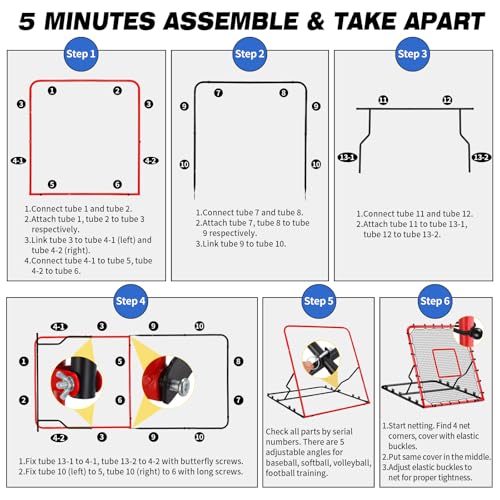 5 MINUTES ASSEMBLE & TAKE APART

Step 1

1 2 3 3 4-1 4-2 5 6

1.Connect tube 1 and tube 2.
2.Attach tube 1, tube 2 to tube 3 respectively.
3.Link tube 3 to tube 4-1 (left) and tube 4-2 (right).
4.Connect tube 4-1 to tube 5, tube 4-2 to tube 6.

Step 2

7 8 9 9 10 10

1.Connect tube 7 and tube 8.
2.Attach tube 7, tube 8 to tube 9 respectively.
3.Link tube 9 to tube 10.

Step 3

11 12 13-1 13-2

1.Connect tube 11 and tube 12.
2.Attach tube 11 to tube 13-1, tube 12 to tube 13-2.

Step 4

4-1 3 9 10 1 5 8 2 6 7 4-2 3 9 10

1.Fix tube 13-1 to 4-1, tube 13-2 to 4-2 with butterfly screws.
2.Fix tube 10 (left) to 5, tube 10 (right) to 6 with long screws.

Step 5

Check all parts by serial numbers. There are 5 adjustable angles for baseball, softball, volleyball, football training.

Step 6

1.Start netting. Find 4 net corners, cover with elastic buckles.
2.Put same cover in the middle.
3.Adjust elastic buckles to net for proper tightness.