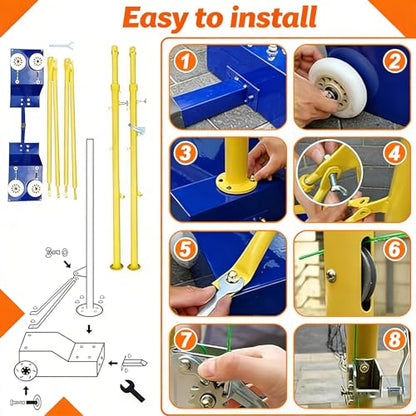 Easy to install

1

2

3

4

5

6

7

8