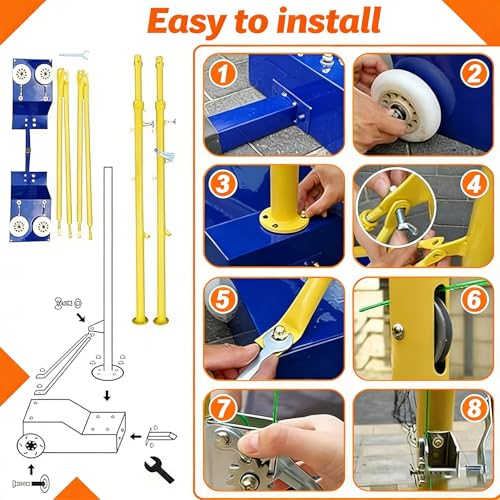 Easy to install

1

2

3

4

5

6

7

8