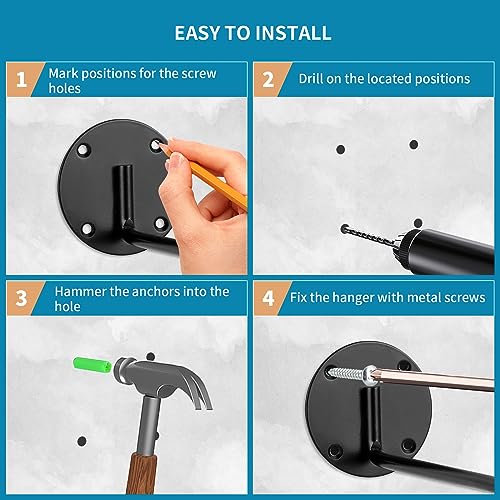 EASY TO INSTALL

1 Mark positions for the screw holes

2 Drill on the located positions

3 Hammer the anchors into the hole

4 Fix the hanger with metal screws