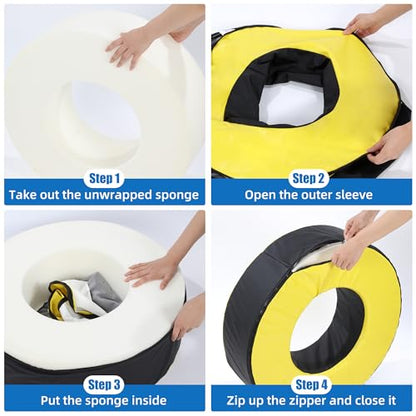 Step 1
Take out the unwrapped sponge

Step 2
Open the outer sleeve

Step 3
Put the sponge inside

Step 4
Zip up the zipper and close it