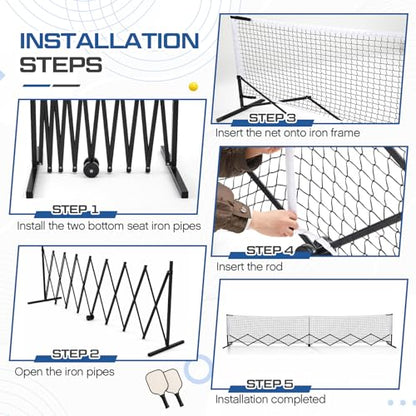 INSTALLATION STEPS

STEP 1
Install the two bottom seat iron pipes

STEP 2
Open the iron pipes

STEP 3
Insert the net onto iron frame

STEP 4
Insert the rod

STEP 5
Installation completed