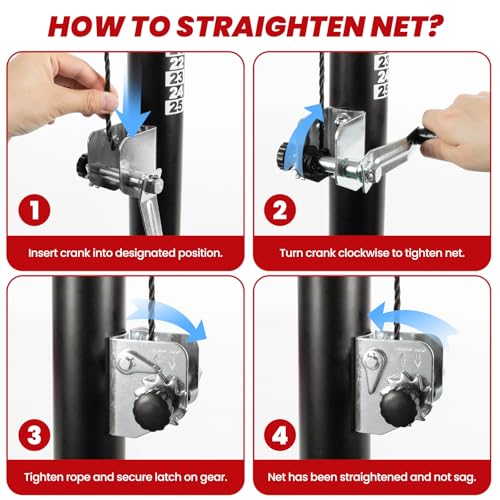 HOW TO STRAIGHTEN NET?

22
23
24
25

1

Insert crank into designated position.

23
24
25

2

Turn crank clockwise to tighten net.

3

Tighten rope and secure latch on gear.

4

Net has been straightened and not sag.