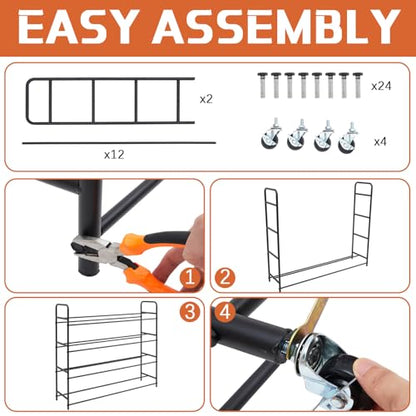 EASY ASSEMBLY

x2

x12

x24

x4

1

2

3

4