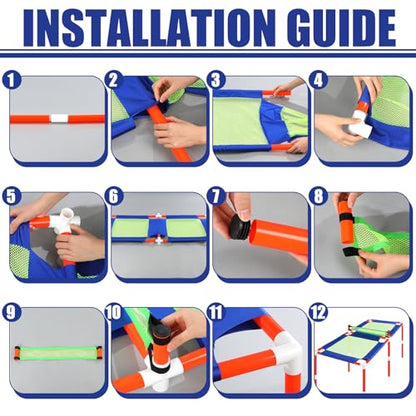 INSTALLATION GUIDE

1

2

3

4

5

6

7

8

9

10

11

12