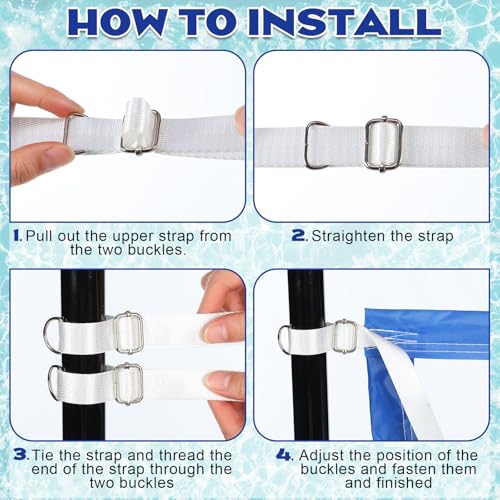 HOW TO INSTALL

1. Pull out the upper strap from the two buckles.

2. Straighten the strap

3. Tie the strap and thread the end of the strap through the two buckles

4. Adjust the position of the buckles and fasten them and finished