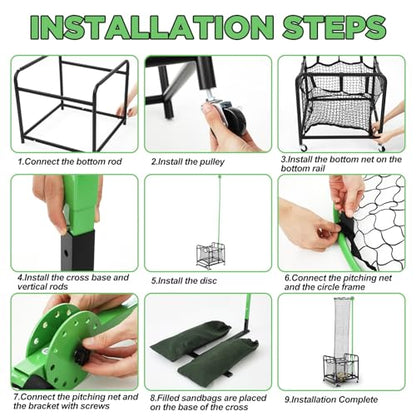 INSTALLATION STEPS

1.Connect the bottom rod

2.Install the pulley

3.Install the bottom net on the bottom rail

4.Install the cross base and vertical rods

5.Install the disc

6.Connect the pitching net and the circle frame

7.Connect the pitching net and the bracket with screws

8.Filled sandbags are placed on the base of the cross

9.Installation Complete