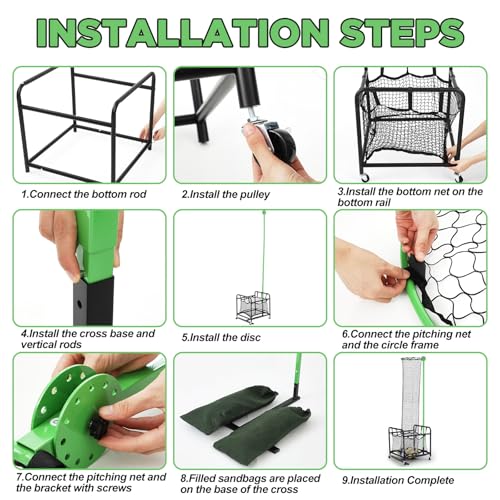 INSTALLATION STEPS

1.Connect the bottom rod

2.Install the pulley

3.Install the bottom net on the bottom rail

4.Install the cross base and vertical rods

5.Install the disc

6.Connect the pitching net and the circle frame

7.Connect the pitching net and the bracket with screws

8.Filled sandbags are placed on the base of the cross

9.Installation Complete