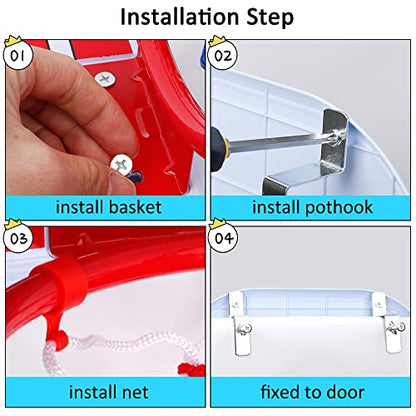 Installation Step

01

install basket

02

install pothook

03

install net

04

fixed to door