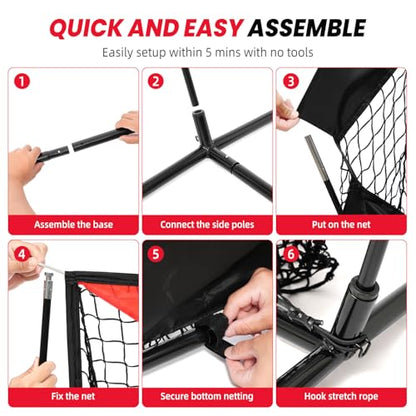 QUICK AND EASY ASSEMBLE

Easily setup within 5 mins with no tools

1
Assemble the base

2
Connect the side poles

3
Put on the net

4
Fix the net

5
Secure bottom netting

6
Hook stretch rope