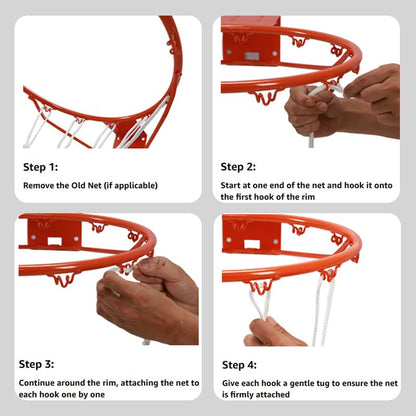 Step 1:

Remove the Old Net (if applicable)

Step 2:

Start at one end of the net and hook it onto the first hook of the rim

Step 3:

Continue around the rim, attaching the net to each hook one by one

Step 4:

Give each hook a gentle tug to ensure the net is firmly attached