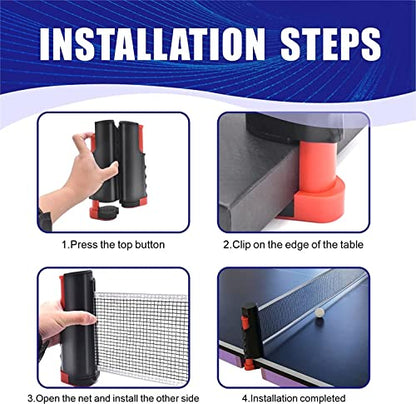 INSTALLATION STEPS

1.Press the top button

2.Clip on the edge of the table

3.Open the net and install the other side

4.Installation completed