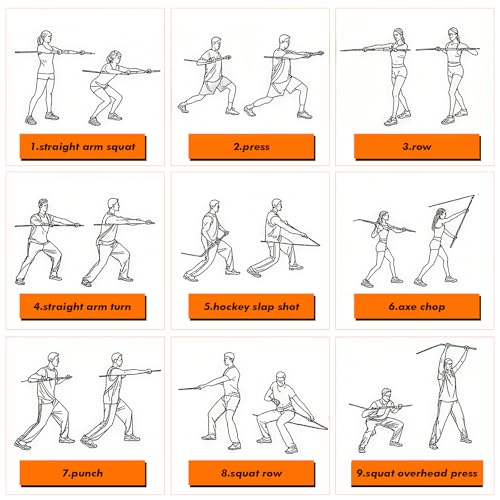 1.straight arm squat

2.press

3.row

4.straight arm turn

5.hockey slap shot

6.axe chop

7.punch

8.squat row

9.squat overhead press