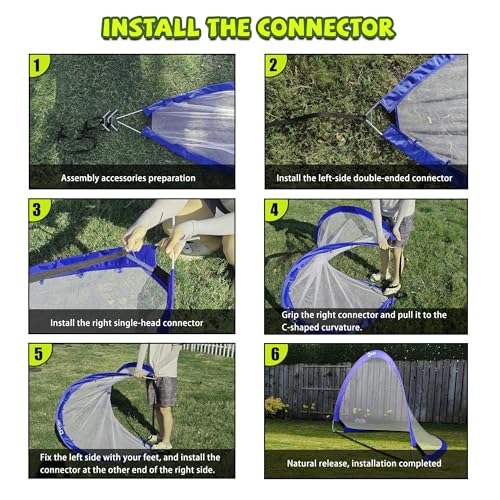 INSTALL THE CONNECTOR

1
Assembly accessories preparation

2
Install the left-side double-ended connector

3
Install the right single-head connector

4
Grip the right connector and pull it to the C-shaped curvature.

5
Fix the left side with your feet, and install the connector at the other end of the right side.

6
Natural release, installation completed