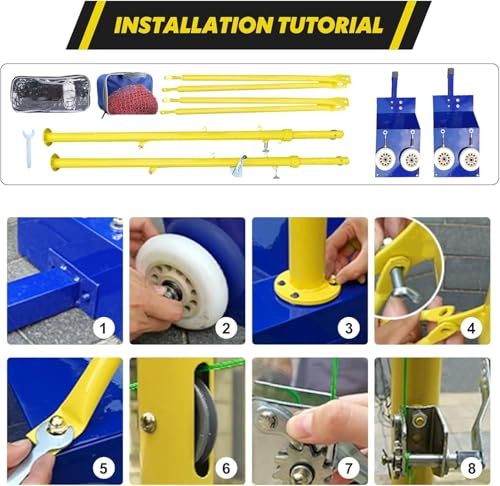 INSTALLATION TUTORIAL

1

2

3

4

5

6

7

8