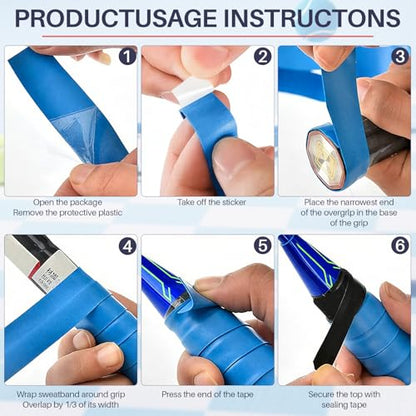 PRODUCTUSAGE INSTRUCTONS

1

Open the package
Remove the protective plastic

2

Take off the sticker

3

Place the narrowest end of the overgrip in the base of the grip

4

Wrap sweatband around grip
Overlap by 1/3 of its width

5

Press the end of the tape

6

Secure the top with sealing tape