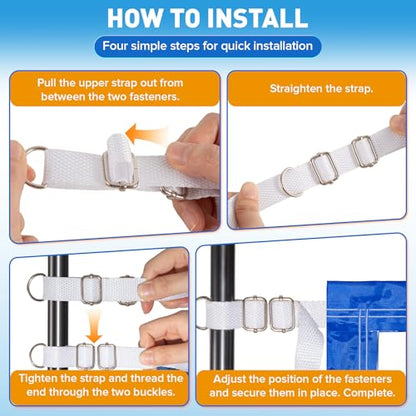 HOW TO INSTALL

Four simple steps for quick installation

Pull the upper strap out from between the two fasteners.

Straighten the strap.

Tighten the strap and thread the end through the two buckles.

Adjust the position of the fasteners and secure them in place. Complete.