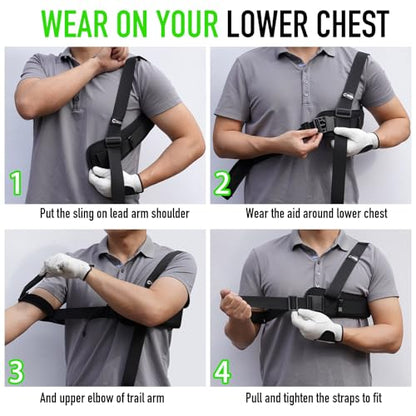 WEAR ON YOUR LOWER CHEST

1
Put the sling on lead arm shoulder

2
Wear the aid around lower chest

3
And upper elbow of trail arm

4
Pull and tighten the straps to fit