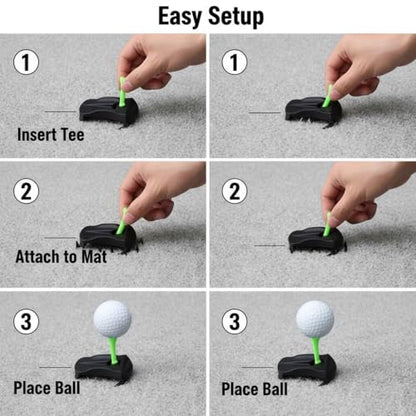 Easy Setup

1

Insert Tee

1

2

Attach to Mat

2

3

Place Ball

3

Place Ball