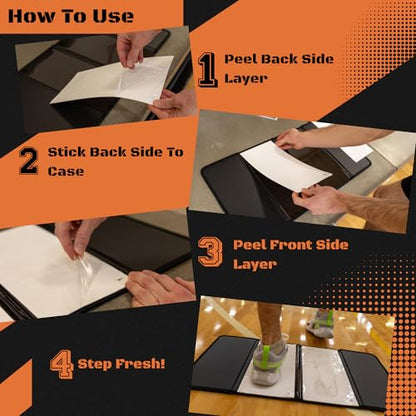 How To Use

1 Peel Back Side Layer

2 Stick Back Side To Case

3 Peel Front Side Layer

4 Step Fresh!