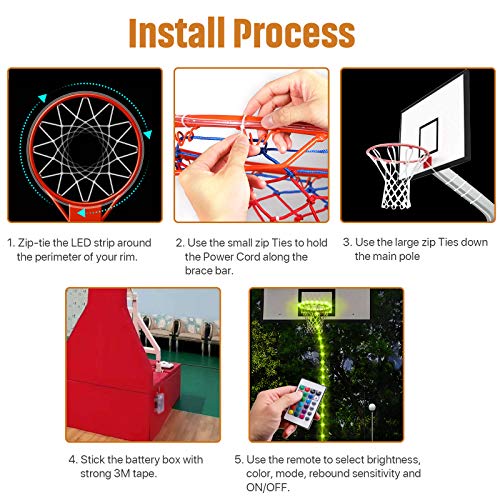 Install Process

1. Zip-tie the LED strip around the perimeter of your rim.

2. Use the small zip Ties to hold the Power Cord along the brace bar.

3. Use the large zip Ties down the main pole

4. Stick the battery box with strong 3M tape.

5. Use the remote to select brightness, color, mode, rebound sensitivity and ON/OFF.