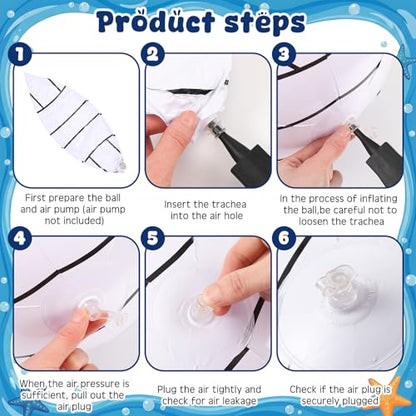 Product steps

1

First prepare the ball and air pump (air pump not included)

2

Insert the trachea into the air hole

3

In the process of inflating the ball,be careful not to loosen the trachea

4

When the air pressure is sufficient, pull out the air plug

5

Plug the air tightly and check for air leakage

6

Check if the air plug is securely plugged