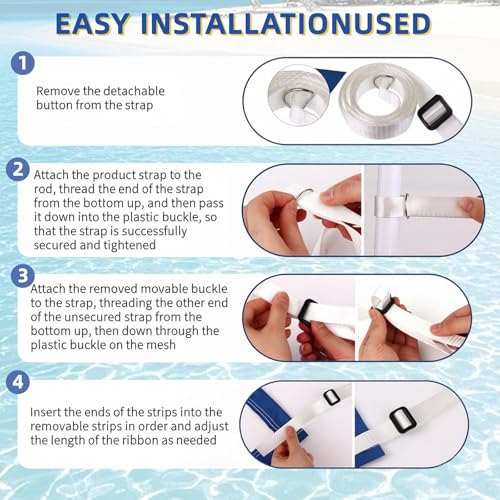 EASY INSTALLATIONUSED

1

Remove the detachable button from the strap

2

Attach the product strap to the rod, thread the end of the strap from the bottom up, and then pass it down into the plastic buckle, so that the strap is successfully secured and tightened

3

Attach the removed movable buckle to the strap, threading the other end of the unsecured strap from the bottom up, then down through the plastic buckle on the mesh

4

Insert the ends of the strips into the removable strips in order and adjust the length of the ribbon as needed