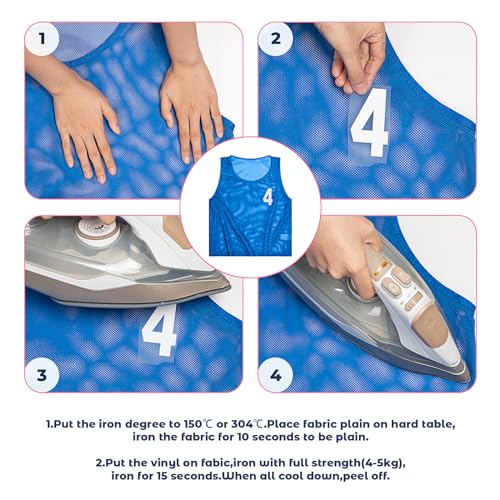 1

2

4

4

4

3

4

1.Put the iron degree to 150℃ or 304℃.Place fabric plain on hard table, iron the fabric for 10 seconds to be plain.

2.Put the vinyl on fabic,iron with full strength(4-5kg), iron for 15 seconds.When all cool down,peel off.