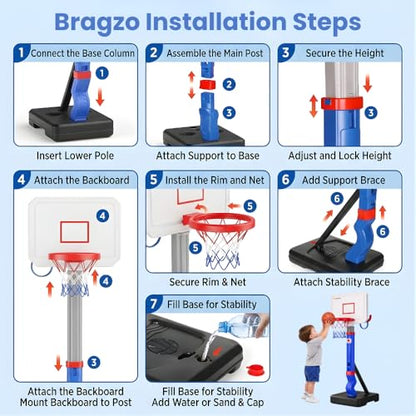 Bragzo Installation Steps

1 Connect the Base Column

1

Insert Lower Pole

2 Assemble the Main Post

2

3

Attach Support to Base

3 Secure the Height

3

Adjust and Lock Height

4 Attach the Backboard

4

4

3

Attach the Backboard
Mount Backboard to Post

5 Install the Rim and Net

5

5

Secure Rim & Net

6 Add Support Brace

6

6

Attach Stability Brace

7 Fill Base for Stability

Fill Base for Stability
Add Water or Sand & Cap