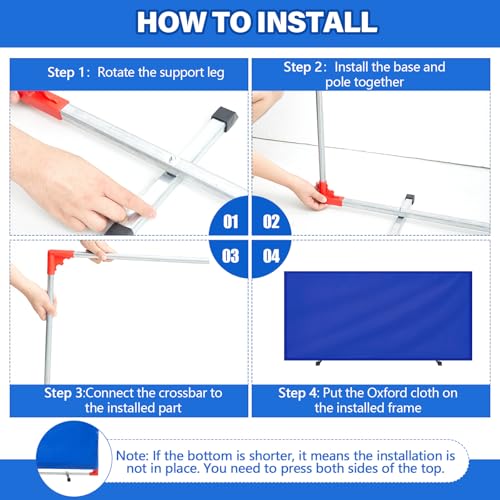 HOW TO INSTALL

Step 1: Rotate the support leg

Step 2: Install the base and pole together

01

02

03

04

Step 3:Connect the crossbar to the installed part

Step 4: Put the Oxford cloth on the installed frame

Note: If the bottom is shorter, it means the installation is not in place. You need to press both sides of the top.