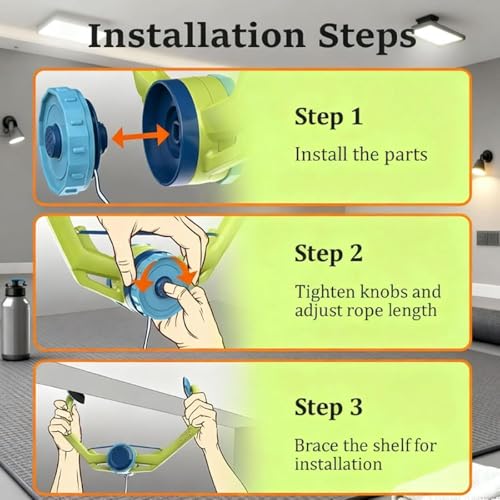 Installation Steps

Step 1

Install the parts

Step 2

Tighten knobs and adjust rope length

Step 3

Brace the shelf for installation