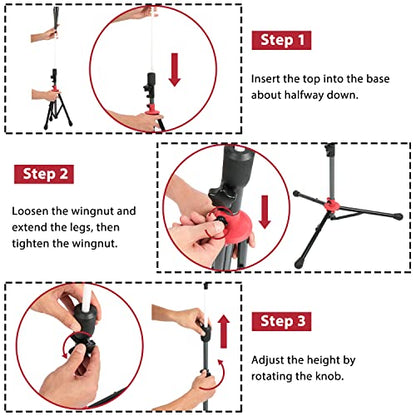 Step 1

Insert the top into the base about halfway down.

Step 2

Loosen the wingnut and extend the legs, then tighten the wingnut.

Step 3

Adjust the height by rotating the knob.