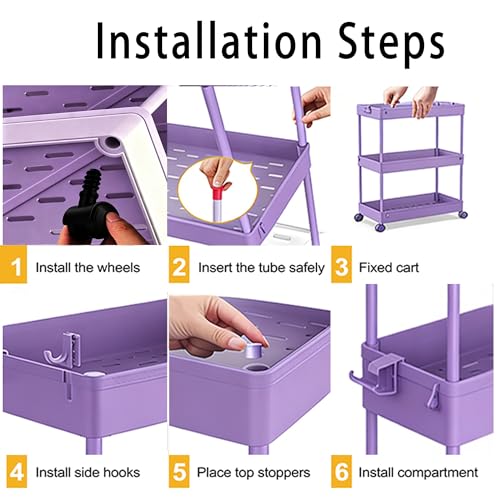 Installation Steps

1 Install the wheels

2 Insert the tube safely

3 Fixed cart

4 Install side hooks

5 Place top stoppers

6 Install compartment