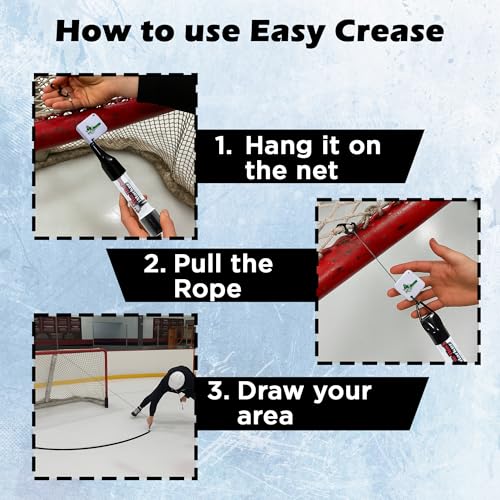 How to use Easy Crease

1. Hang it on the net

2. Pull the Rope

3. Draw your area